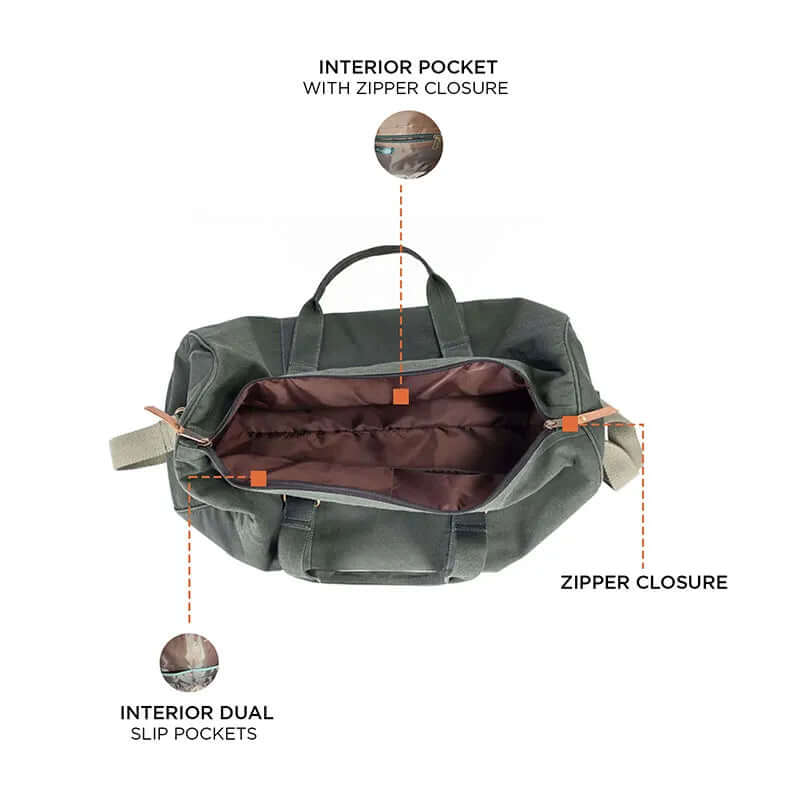 INTERIOR POCKET
WITH ZIPPER CLOSURE

ZIPPER CLOSURE

INTERIOR DUAL
SLIP POCKETS