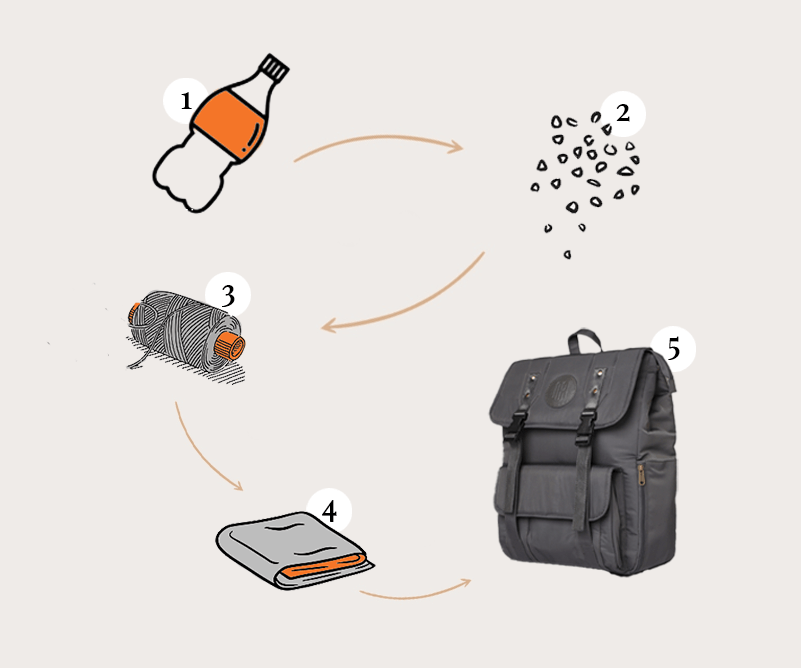 1
2
3
4
5