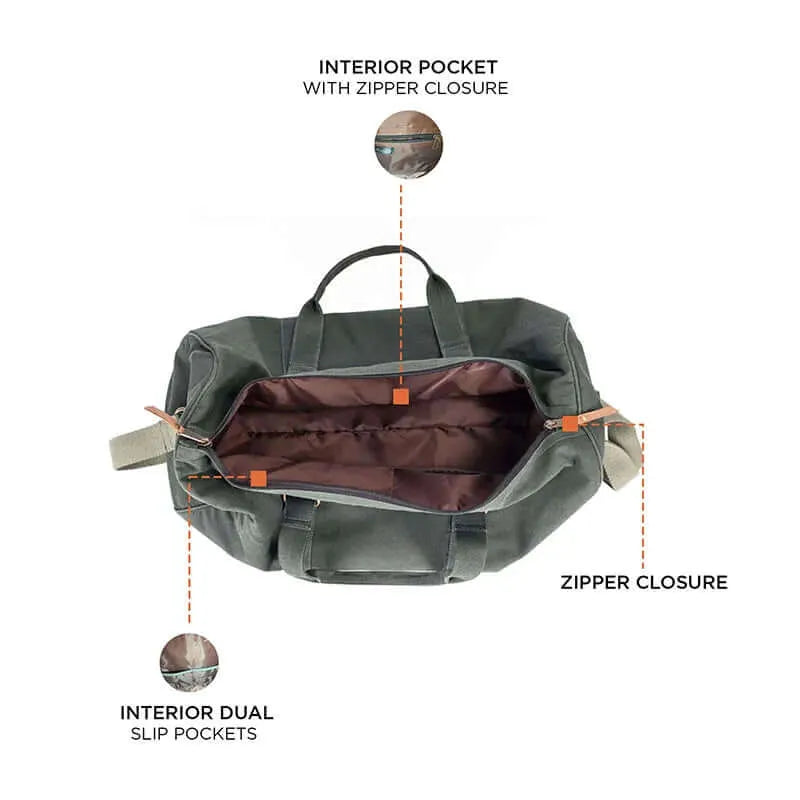 INTERIOR POCKET
WITH ZIPPER CLOSURE

ZIPPER CLOSURE

INTERIOR DUAL
SLIP POCKETS